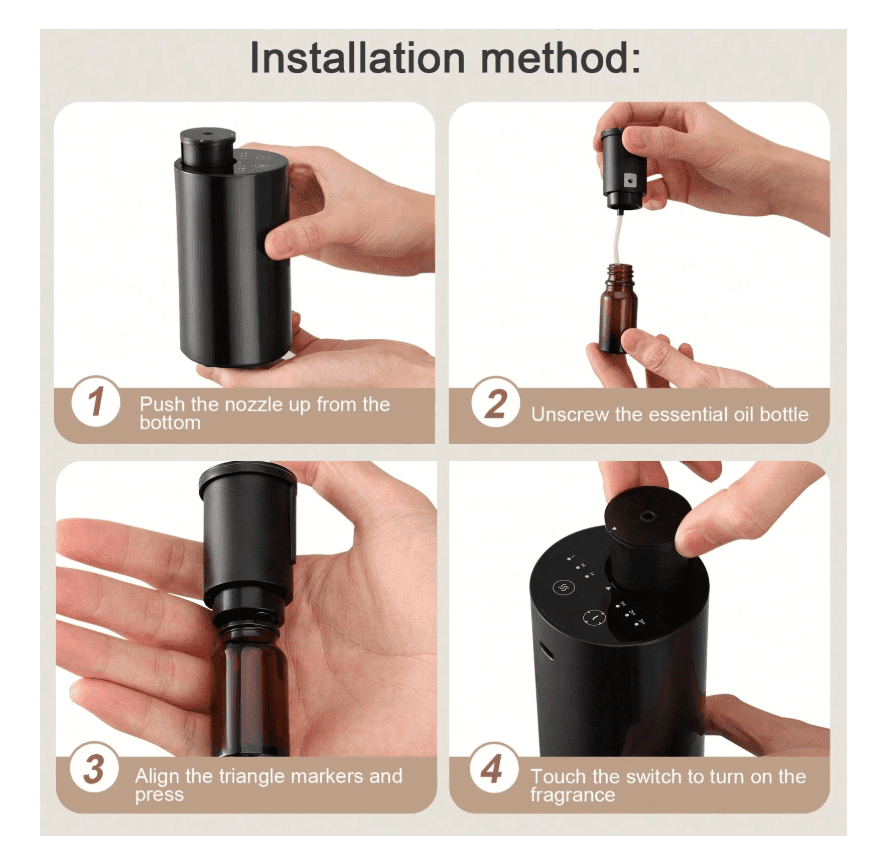 Installation method:

1 Push the nozzle up from the bottom

2 Unscrew the essential oil bottle

3 Align the triangle markers and press

4 Touch the switch to turn on the fragrance