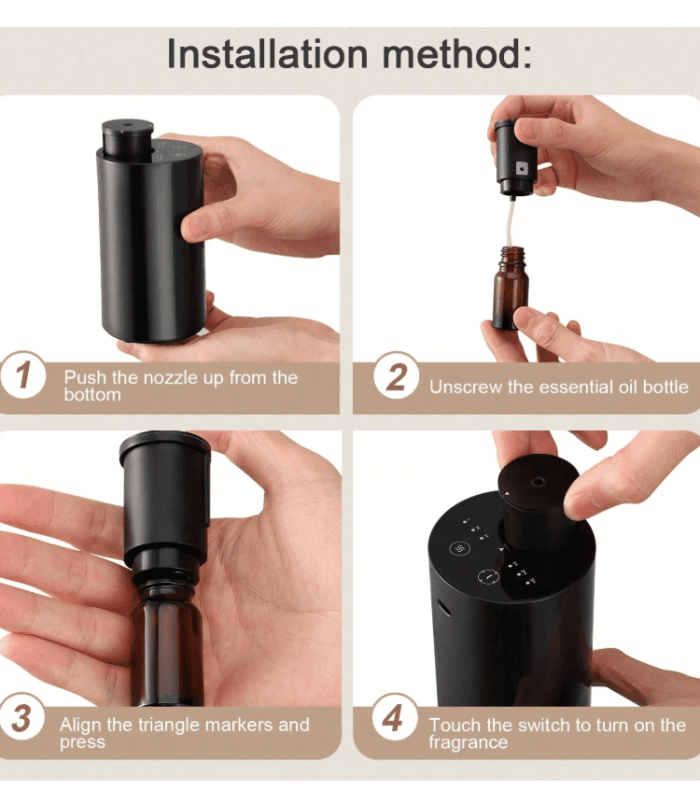 Installation method:

1 Push the nozzle up from the bottom

2 Unscrew the essential oil bottle

3 Align the triangle markers and press

4 Touch the switch to turn on the fragrance